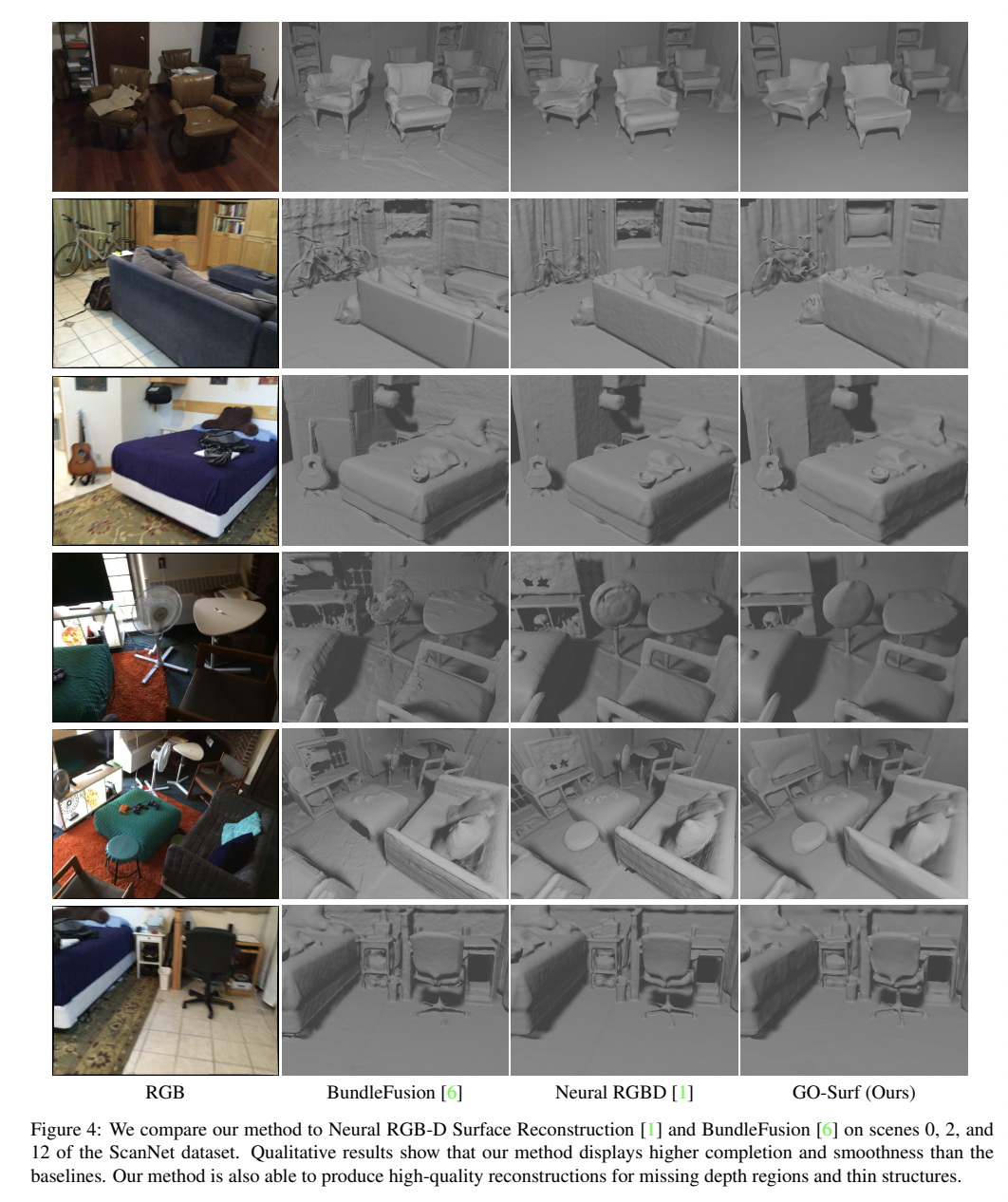 RGB BundleFusion [6] Neural RGBD [1] GO-Surf (Ours)

Figure 4: We compare our method to Neural RGB-D Surface Reconstruction [1] and BundleFusion [6] on scenes 0, 2, and 12 of the ScanNet dataset. Qualitative results show that our method displays higher completion and smoothness than the baselines. Our method is also able to produce high-quality reconstructions for missing depth regions and thin structures.