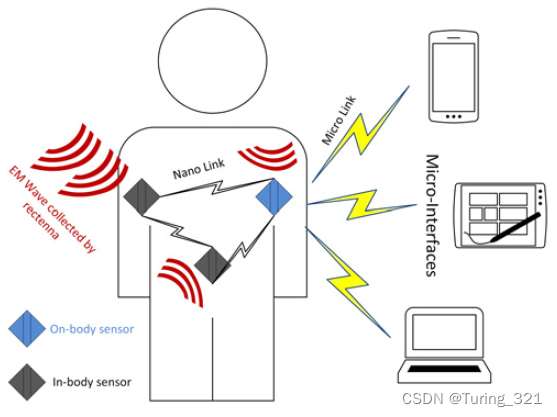 EM Wave collected by rectenna

Nano Link

Micro Link

Micro-Interfaces

On-body sensor

In-body sensor

CSDN @Turing_321