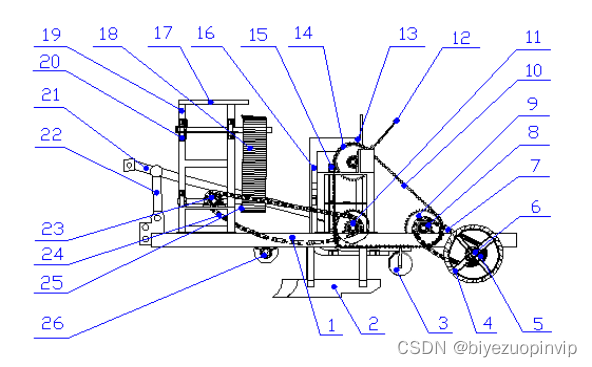 19 18 17 16 15 14 13 12 11
20 10
21 9
22 8
7
6
23
24
25
26
1 2 3 4 5
CSDN @biyezuopinvip