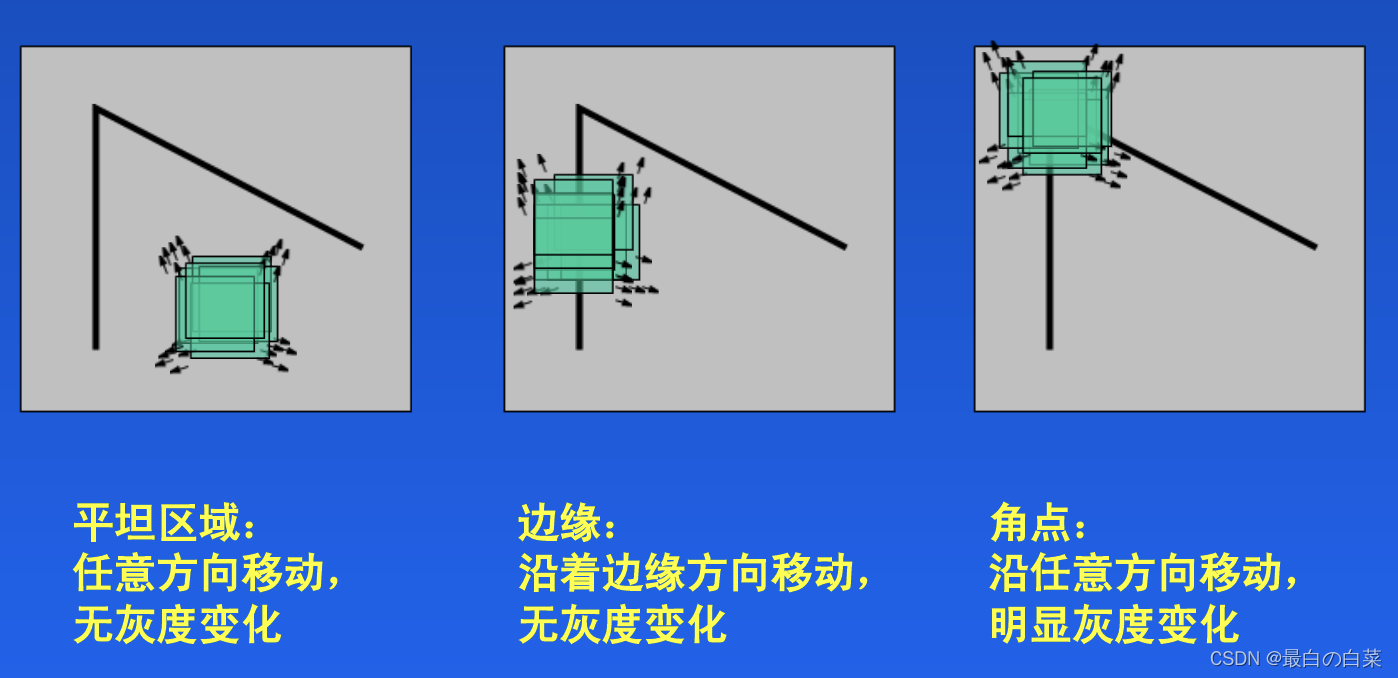 平坦区域：
任意方向移动，
无灰度变化

边缘：
沿着边缘方向移动，
无灰度变化

角点：
沿任意方向移动，
明显灰度变化

CSDN @最白の白菜