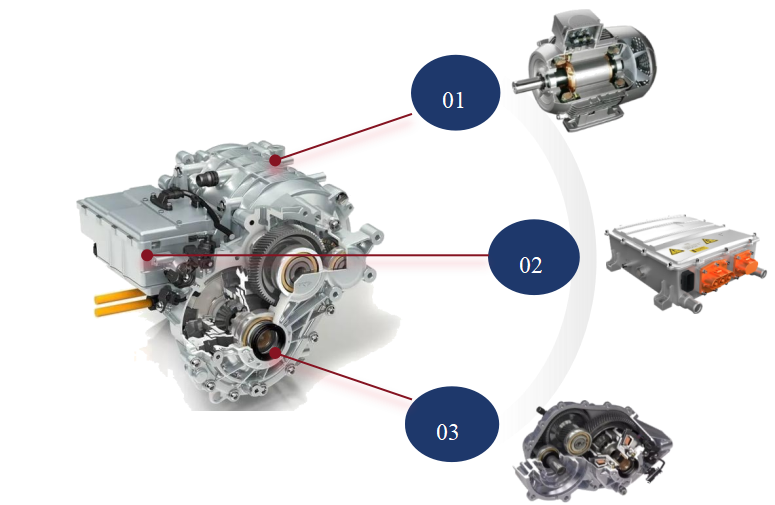 01

02

03