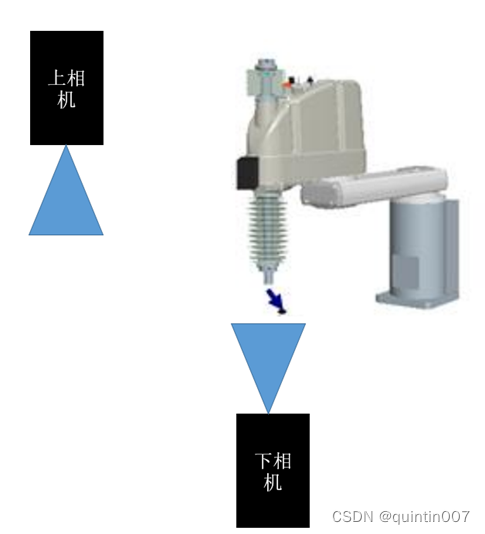 上相机

下相机

CSDN @quintin007