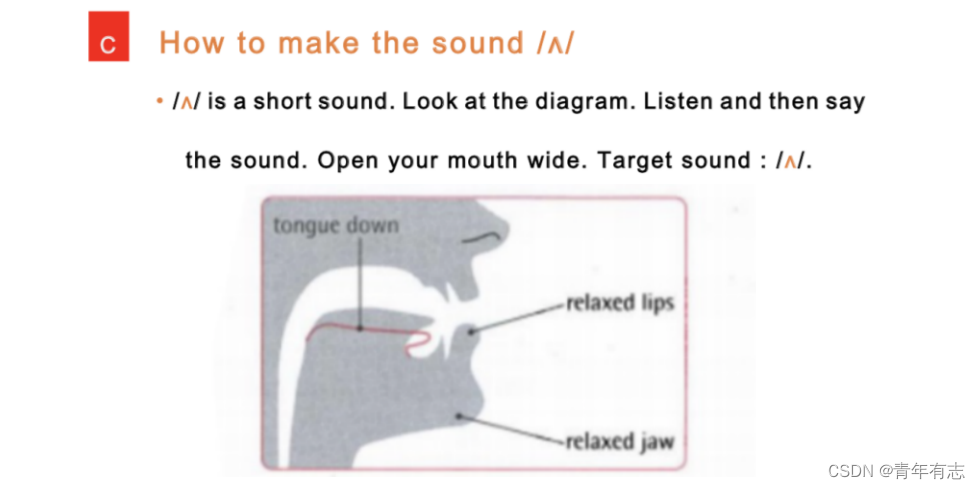 C How to make the sound /ʌ/

• /ʌ/ is a short sound. Look at the diagram. Listen and then say the sound. Open your mouth wide. Target sound : /ʌ/.

tongue down

relaxed lips

relaxed jaw

CSDN @青年有志