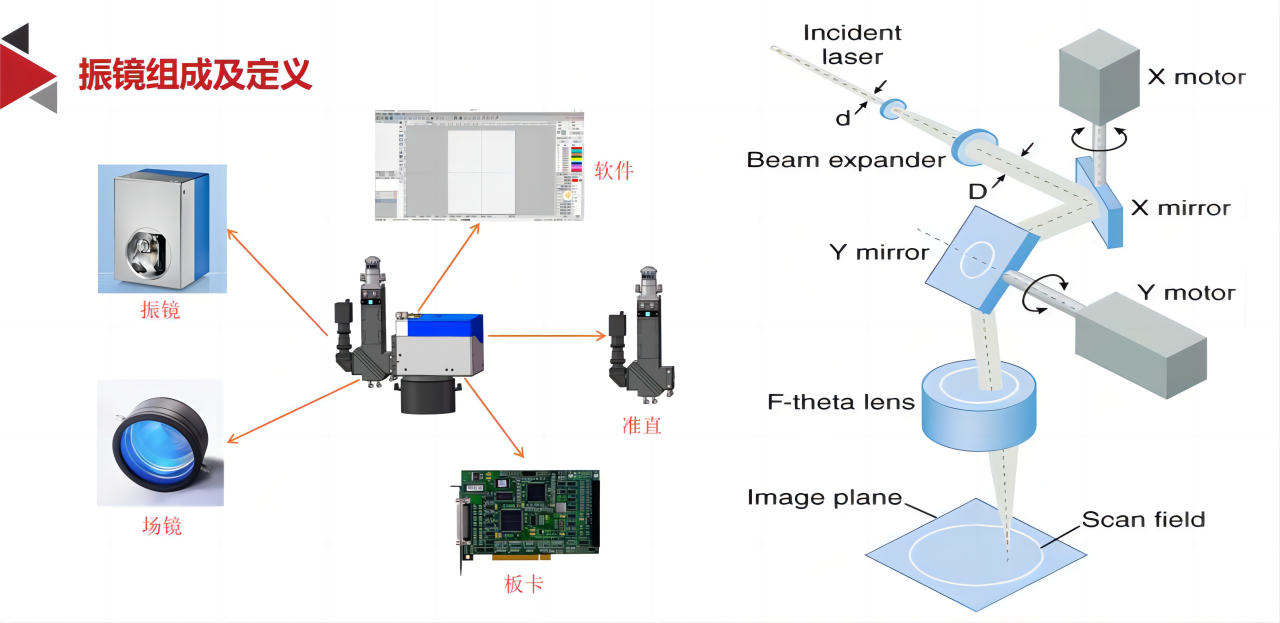 振镜组成及定义

软件

振镜

准直

场镜

板卡

Incident laser

d

Beam expander

D

X motor

X mirror

Y mirror

Y motor

F-theta lens

Image plane

Scan field