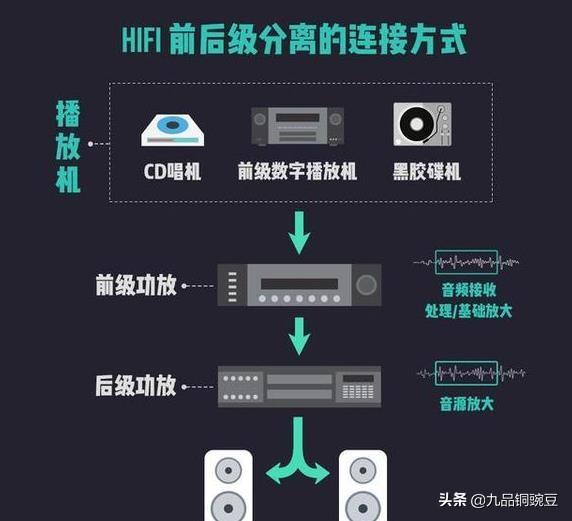 HIFI 前后级分离的连接方式

播放机

CD唱机
前级数字播放机
黑胶碟机

前级功放
音频接收
处理/基础放大

后级功放
音源放大

头条 @九品铜豌豆