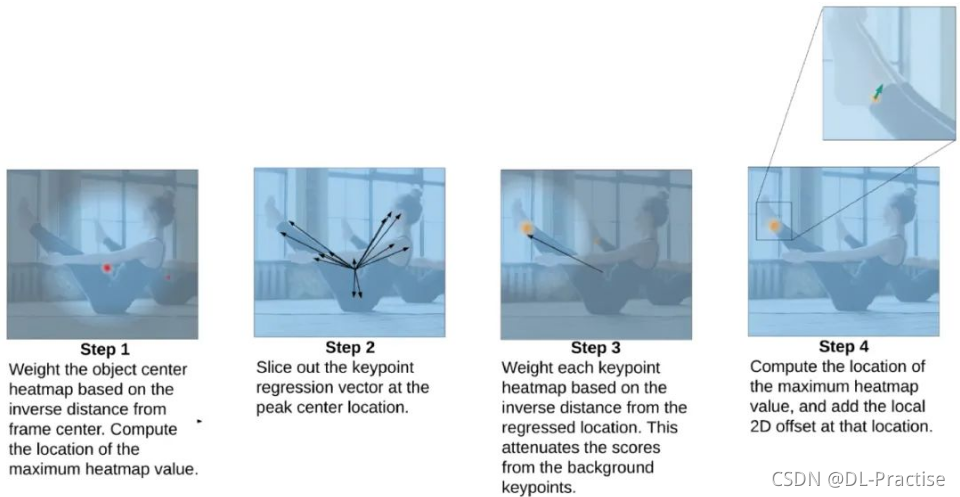 Step 1
Weight the object center heatmap based on the inverse distance from frame center. Compute the location of the maximum heatmap value.

Step 2
Slice out the keypoint regression vector at the peak center location.

Step 3
Weight each keypoint heatmap based on the inverse distance from the regressed location. This attenuates the scores from the background keypoints.

Step 4
Compute the location of the maximum heatmap value, and add the local 2D offset at that location.

CSDN @DL-Practise