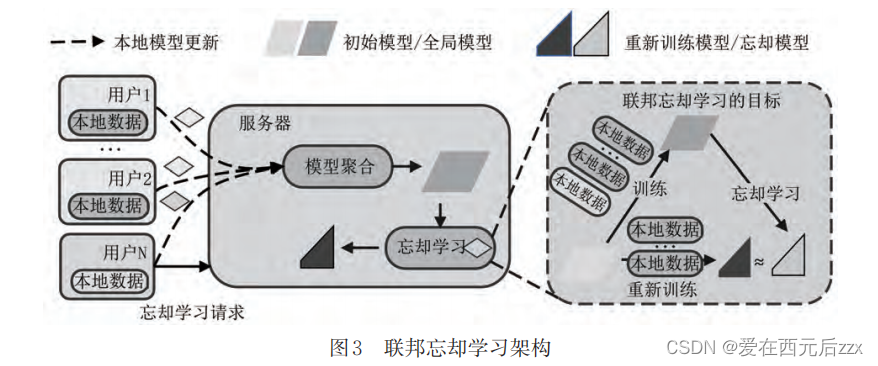 本地模型更新
初始模型/全局模型
重新训练模型/忘却模型

用户1
本地数据
···
用户2
本地数据
用户N
本地数据
忘却学习请求

服务器
模型聚合
忘却学习

联邦忘却学习的目标
本地数据
···
本地数据
本地数据
训练
忘却学习
本地数据
···
本地数据
重新训练
≈

图3 联邦忘却学习架构

CSDN @爱在西元后zzx