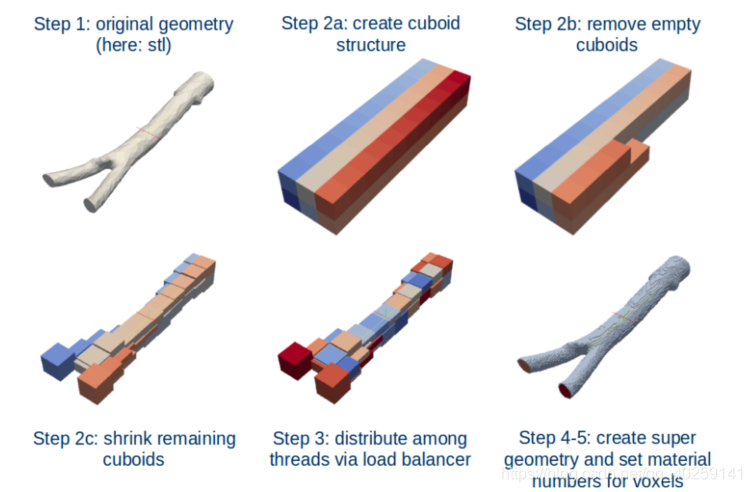 Step 1: original geometry (here: stl)

Step 2a: create cuboid structure

Step 2b: remove empty cuboids

Step 2c: shrink remaining cuboids

Step 3: distribute among threads via load balancer

Step 4-5: create super geometry and set material numbers for voxels

https://blog.csdn.net/qq_40259141