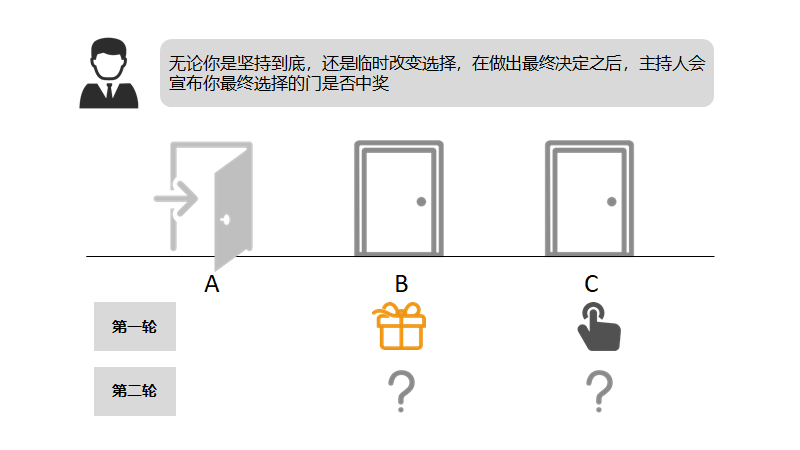 无论你是坚持到底，还是临时改变选择，在做出最终决定之后，主持人会宣布你最终选择的门是否中奖

A

B

C

第一轮

第二轮

?

?