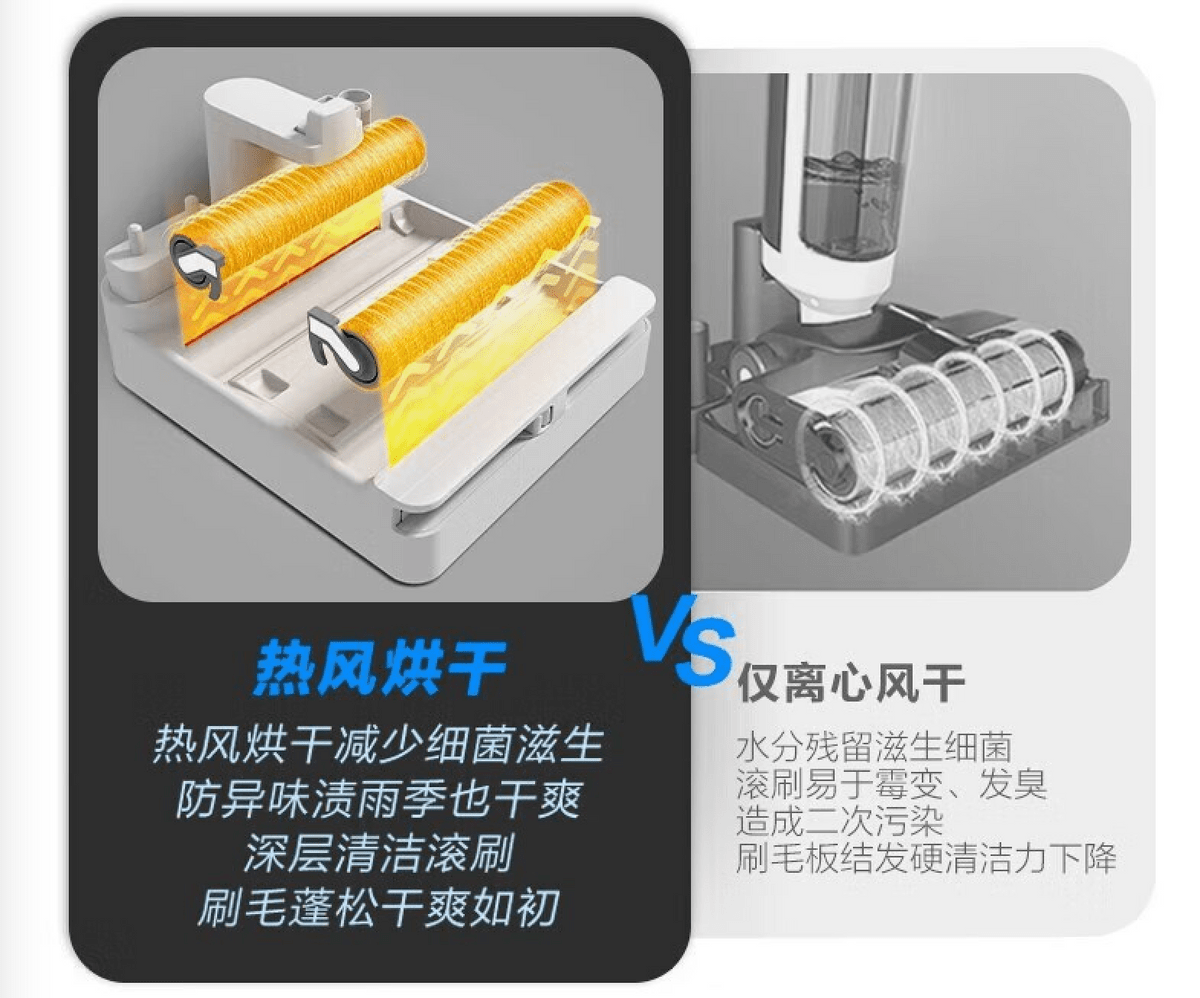 热风烘干
热风烘干减少细菌滋生
防异味渍雨季也干爽
深层清洁滚刷
刷毛蓬松干爽如初

VS

仅离心风干
水分残留滋生细菌
滚刷易于霉变、发臭
造成二次污染
刷毛板结发硬清洁力下降