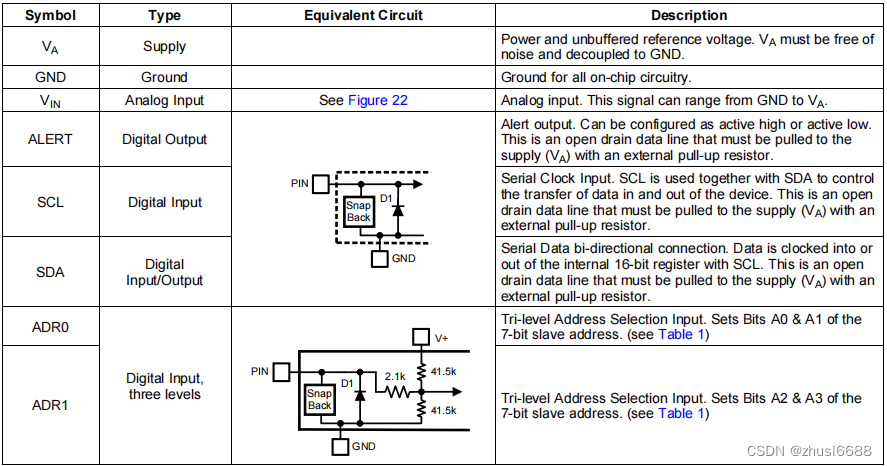 | Symbol | Type | Equivalent Circuit | Description |
|---|---|---|---|
| $V_A$ | Supply | | Power and unbuffered reference voltage. $V_A$ must be free of noise and decoupled to GND. |
| GND | Ground | | Ground for all on-chip circuitry. |
| $V_{IN}$ | Analog Input | See Figure 22 | Analog input. This signal can range from GND to $V_A$. |
| ALERT | Digital Output | PIN Snap Back D1 GND | Alert output. Can be configured as active high or active low. This is an open drain data line that must be pulled to the supply ($V_A$) with an external pull-up resistor. |
| SCL | Digital Input | | Serial Clock Input. SCL is used together with SDA to control the transfer of data in and out of the device. This is an open drain data line that must be pulled to the supply ($V_A$) with an external pull-up resistor. |
| SDA | Digital Input/Output | | Serial Data bi-directional connection. Data is clocked into or out of the internal 16-bit register with SCL. This is an open drain data line that must be pulled to the supply ($V_A$) with an external pull-up resistor. |
| ADR0 | Digital Input, three levels | V+ PIN Snap Back D1 2.1k 41.5k 41.5k GND | Tri-level Address Selection Input. Sets Bits A0 & A1 of the 7-bit slave address. (see Table 1) |
| ADR1 | | | Tri-level Address Selection Input. Sets Bits A2 & A3 of the 7-bit slave address. (see Table 1) |

CSDN @zhusl6688