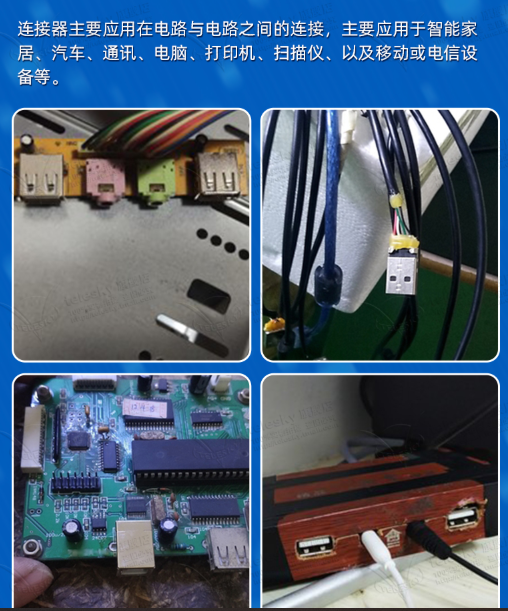 连接器主要应用在电路与电路之间的连接，主要应用于智能家居、汽车、通讯、电脑、打印机、扫描仪、以及移动或电信设备等。