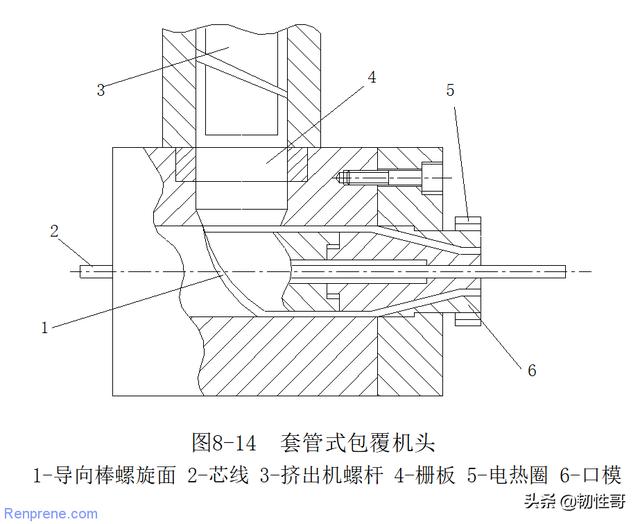 3

4

5

2

1

6

图8-14　套管式包覆机头

1-导向棒螺旋面 2-芯线 3-挤出机螺杆 4-栅板 5-电热圈 6-口模

Renprene.com

头条 @韧性哥