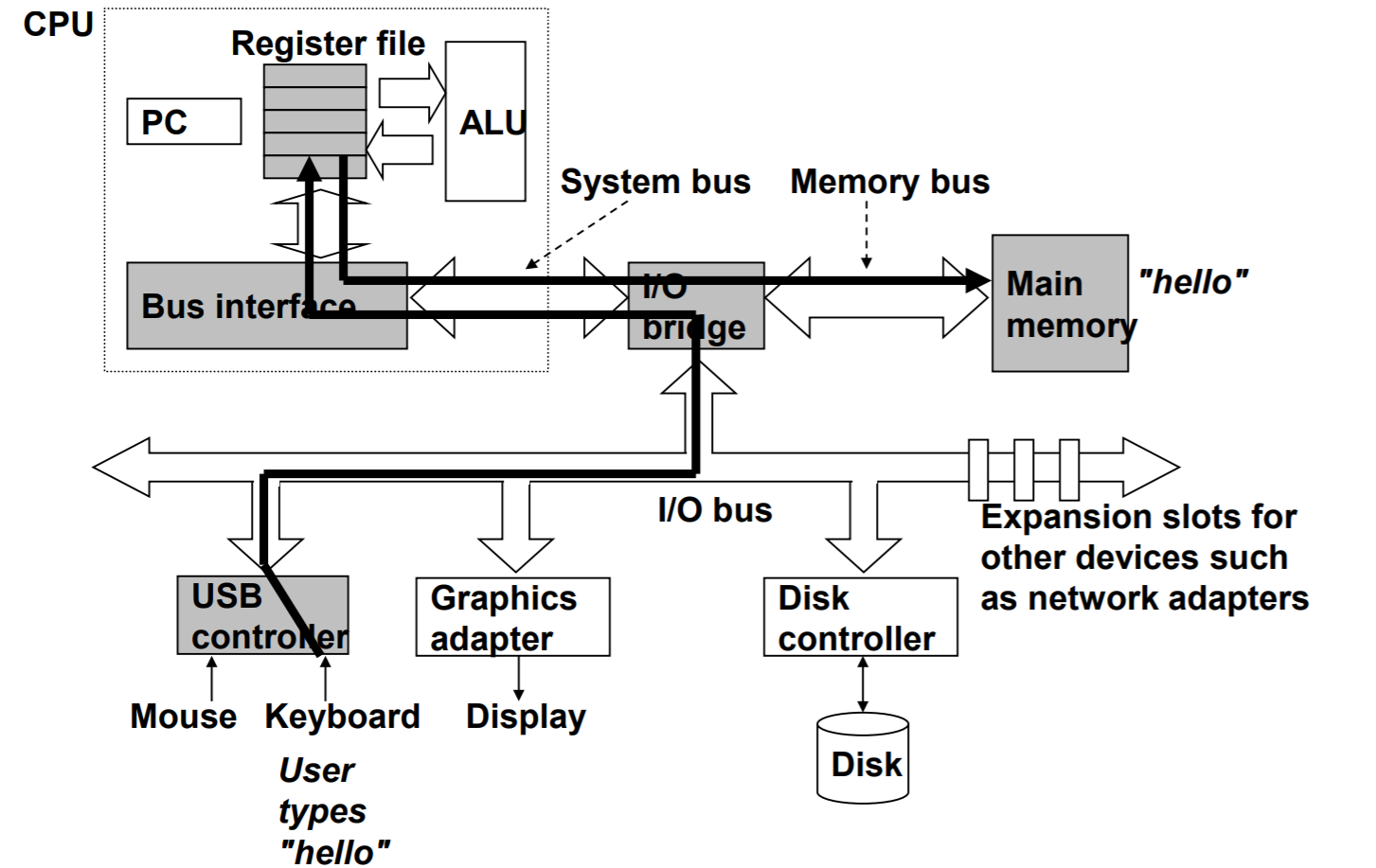 CPU
Register file
PC
ALU
System bus
Memory bus
Bus interface
I/O bridge
Main memory
"hello"
I/O bus
Expansion slots for other devices such as network adapters
USB controller
Graphics adapter
Disk controller
Mouse
Keyboard
Display
Disk
User types "hello"