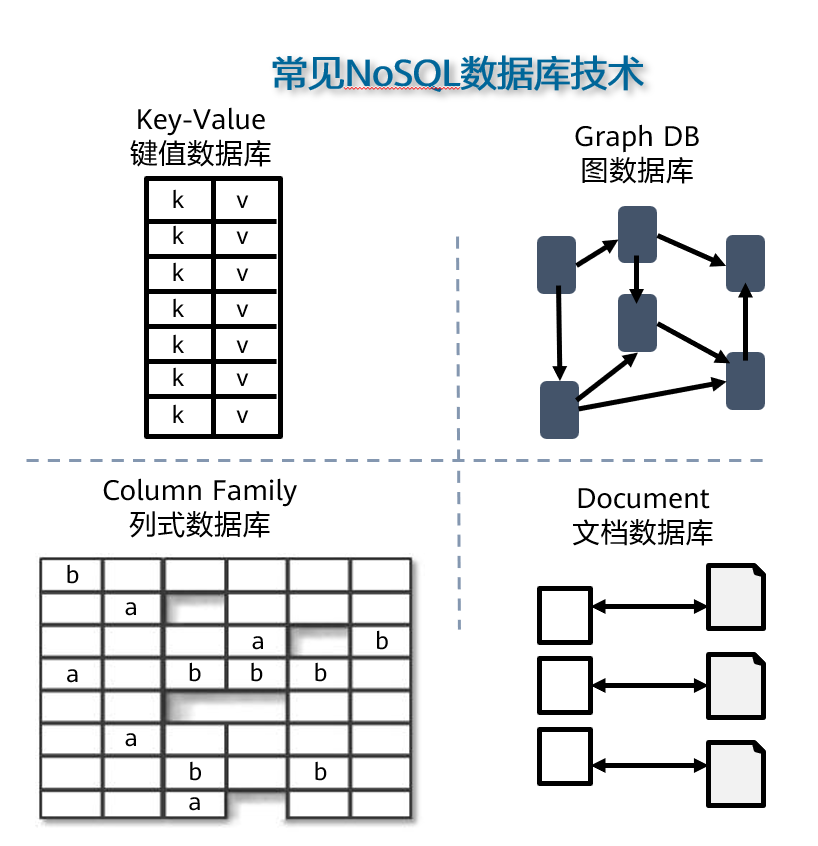 常见NoSQL数据库技术

Key-Value
键值数据库

| k | v |
|---|---|
| k | v |
| k | v |
| k | v |
| k | v |
| k | v |
| k | v |

Graph DB
图数据库

Column Family
列式数据库

| b | | | | | |
|---|---|---|---|---|---|
| | a | | | | |
| | | | a | | b |
| a | | b | b | b | |
| | | | | | |
| | a | | | | |
| | | b | | b | |
| | | a | | | |

Document
文档数据库