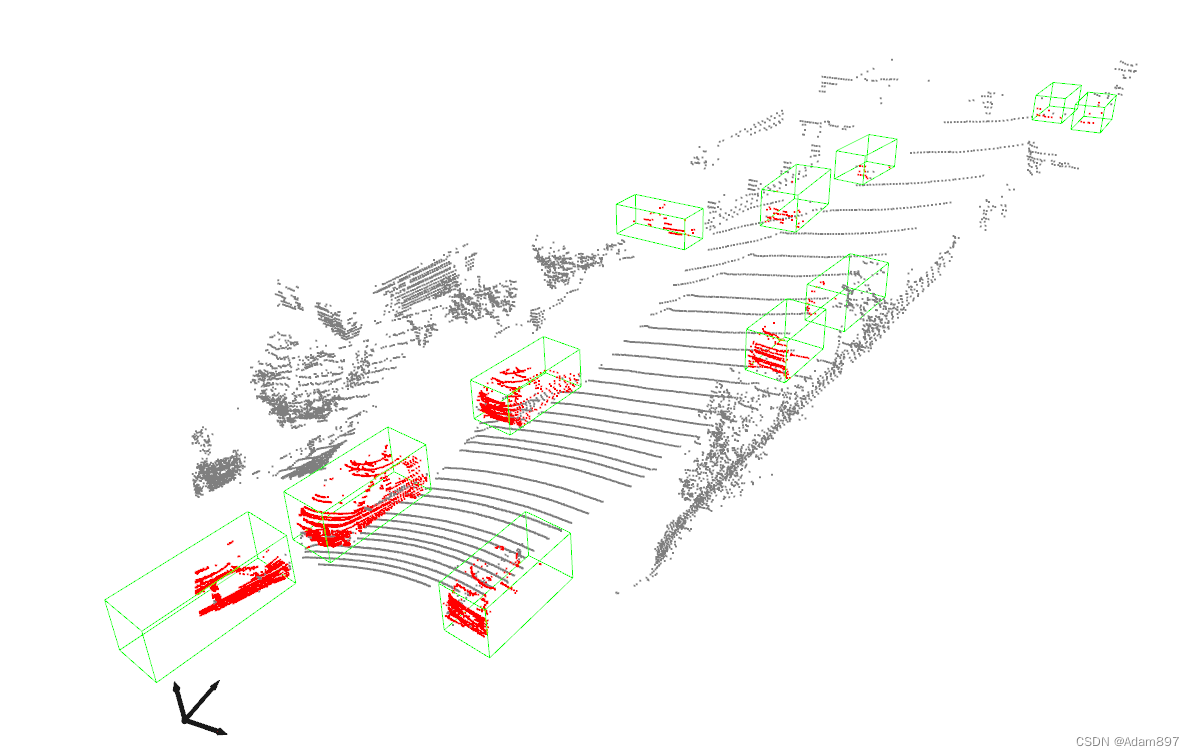 CSDN @Adam897