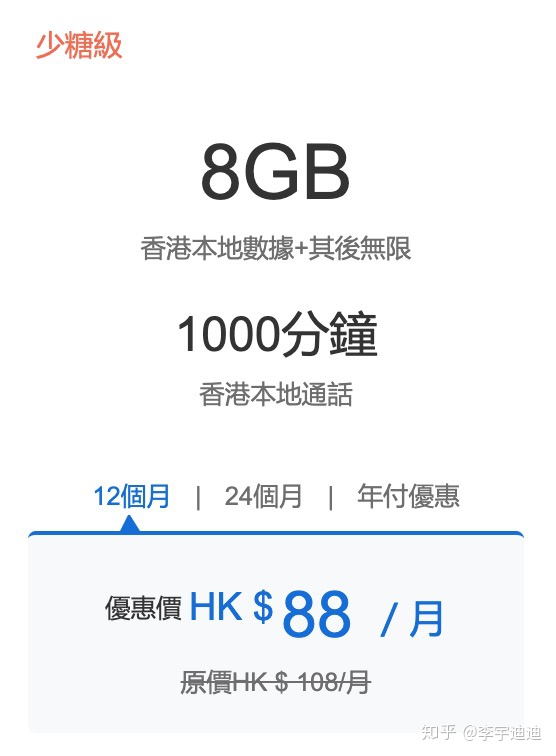 少糖級

8GB

香港本地數據+其後無限

1000分鐘

香港本地通話

12個月 | 24個月 | 年付優惠

優惠價 HK $ 88 / 月

原價HK $ 108/月

知乎 @李宇迪迪