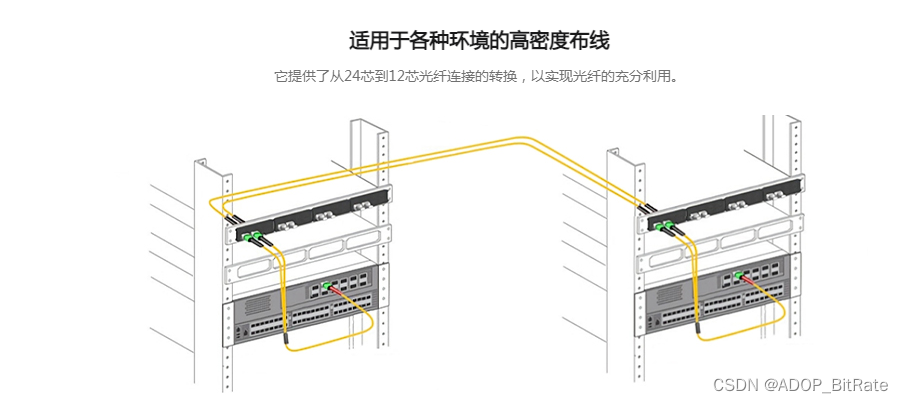 适用于各种环境的高密度布线

它提供了从24芯到12芯光纤连接的转换，以实现光纤的充分利用。

CSDN @ADOP_BitRate