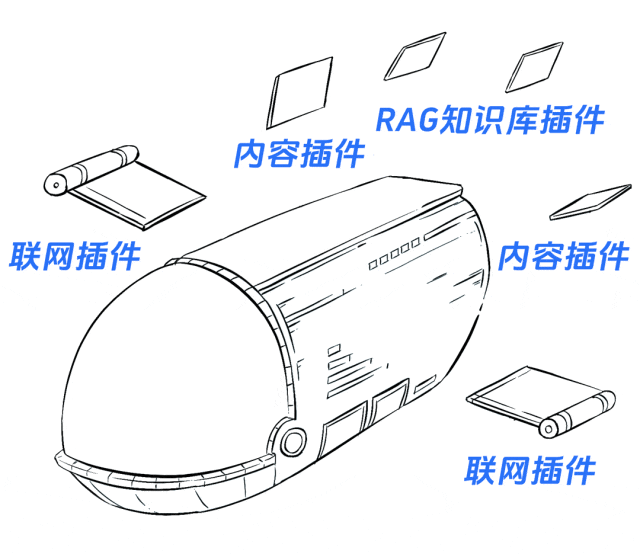 RAG知识库插件

内容插件

联网插件

内容插件

联网插件