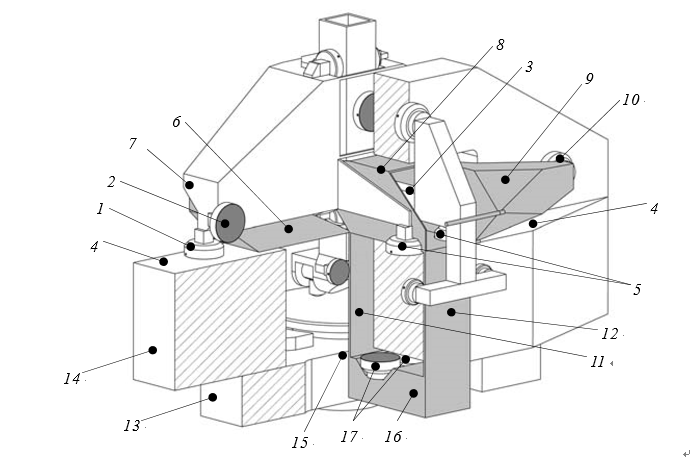 8
3
9
10
6
7
2
1
4
4
5
12
11
14
13
15
17
16