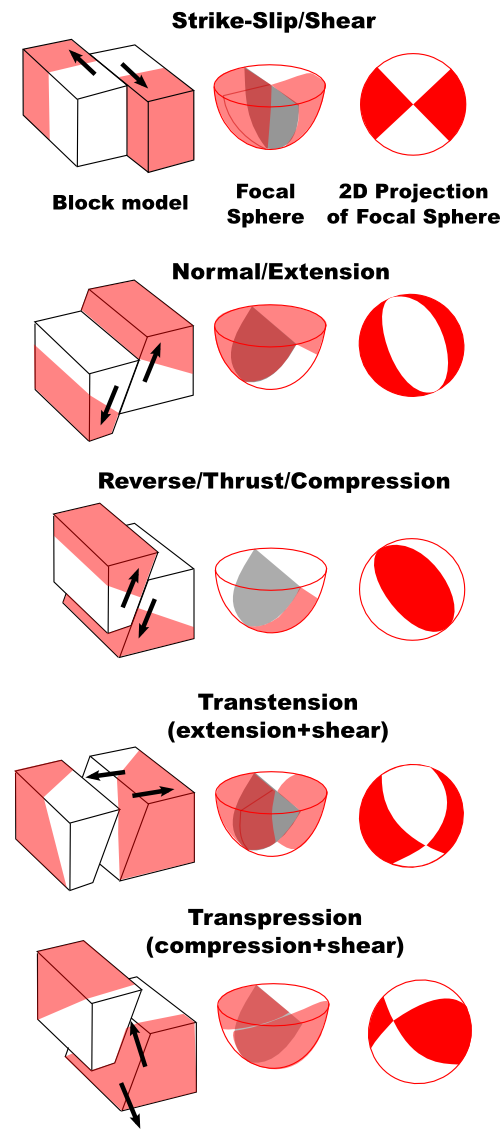 Strike-Slip/Shear

Block model

Focal Sphere

2D Projection of Focal Sphere

Normal/Extension

Reverse/Thrust/Compression

Transtension (extension+shear)

Transpression (compression+shear)