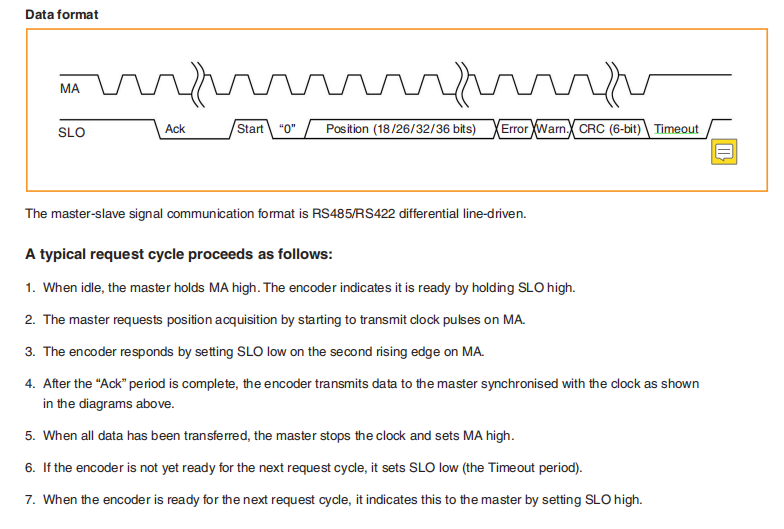 Data format

MA

SLO

Ack

Start

"0"

Position (18/26/32/36 bits)

Error

Warn.

CRC (6-bit)

Timeout

The master-slave signal communication format is RS485/RS422 differential line-driven.

A typical request cycle proceeds as follows:

1. When idle, the master holds MA high. The encoder indicates it is ready by holding SLO high.

2. The master requests position acquisition by starting to transmit clock pulses on MA.

3. The encoder responds by setting SLO low on the second rising edge on MA.

4. After the "Ack" period is complete, the encoder transmits data to the master synchronised with the clock as shown in the diagrams above.

5. When all data has been transferred, the master stops the clock and sets MA high.

6. If the encoder is not yet ready for the next request cycle, it sets SLO low (the Timeout period).

7. When the encoder is ready for the next request cycle, it indicates this to the master by setting SLO high.