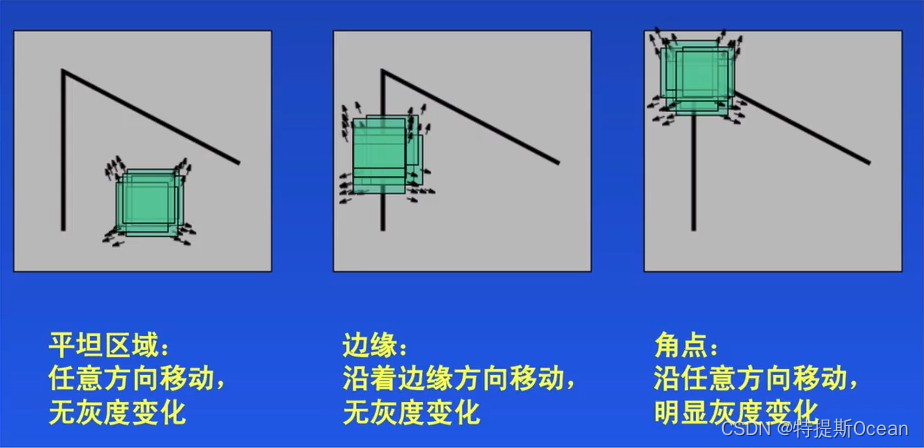 平坦区域：
任意方向移动，
无灰度变化

边缘：
沿着边缘方向移动，
无灰度变化

角点：
沿任意方向移动，
明显灰度变化

CSDN @特提斯Ocean