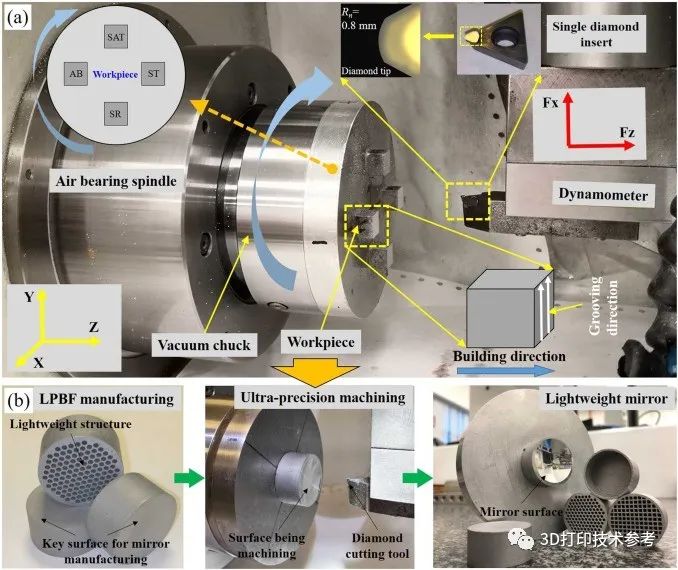 (a)

SAT
AB Workpiece ST
SR

$R_n$= 0.8 mm
Diamond tip

Single diamond insert

Fx
Fz

Air bearing spindle

Dynamometer

Y
Z
X

Vacuum chuck

Workpiece

Grooving direction

Building direction

(b) LPBF manufacturing

Lightweight structure

Key surface for mirror manufacturing

Ultra-precision machining

Surface being machining

Diamond cutting tool

Lightweight mirror

Mirror surface

3D打印技术参考