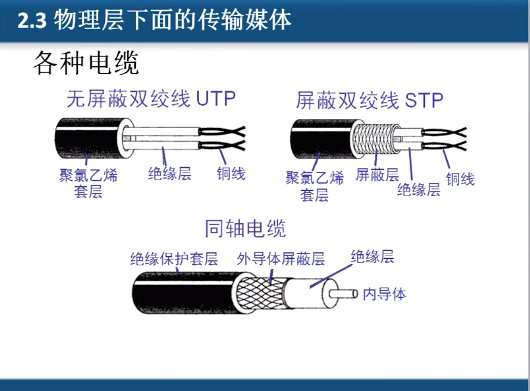 2.3 物理层下面的传输媒体

各种电缆

无屏蔽双绞线 UTP

聚氯乙烯套层

绝缘层

铜线

屏蔽双绞线 STP

聚氯乙烯套层

屏蔽层

绝缘层

铜线

同轴电缆

绝缘保护套层

外导体屏蔽层

绝缘层

内导体