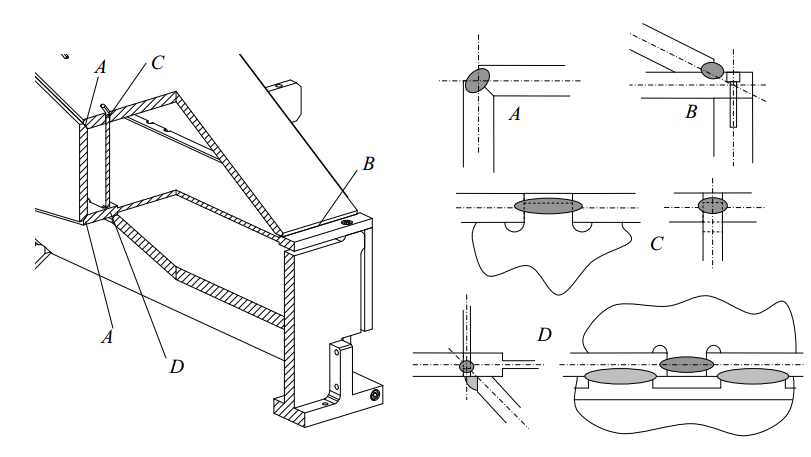 A
C
B
A
D
A
B
C
D