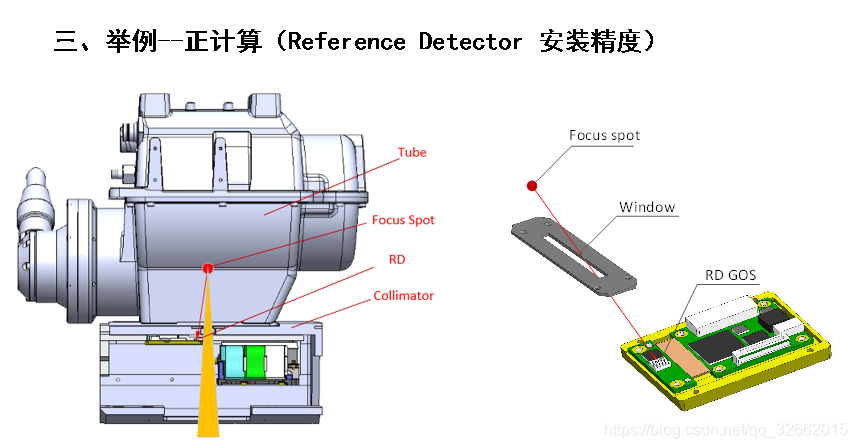 三、举例--正计算（Reference Detector 安装精度）

Tube

Focus Spot

RD

Collimator

Focus spot

Window

RD GOS

https://blog.csdn.net/qq_32662015