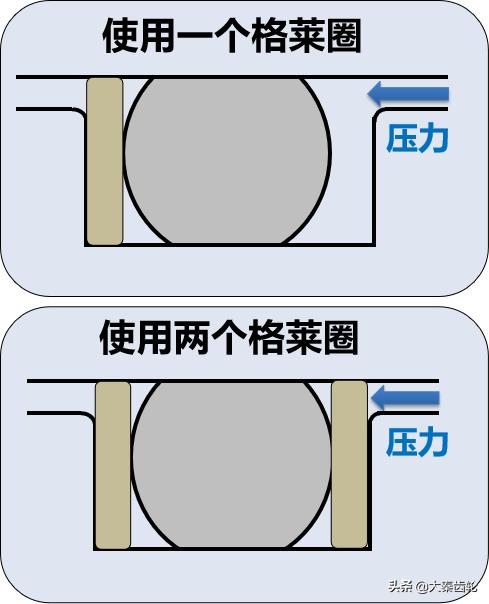 使用一个格莱圈

压力

使用两个格莱圈

压力

头条 @大秦齿轮