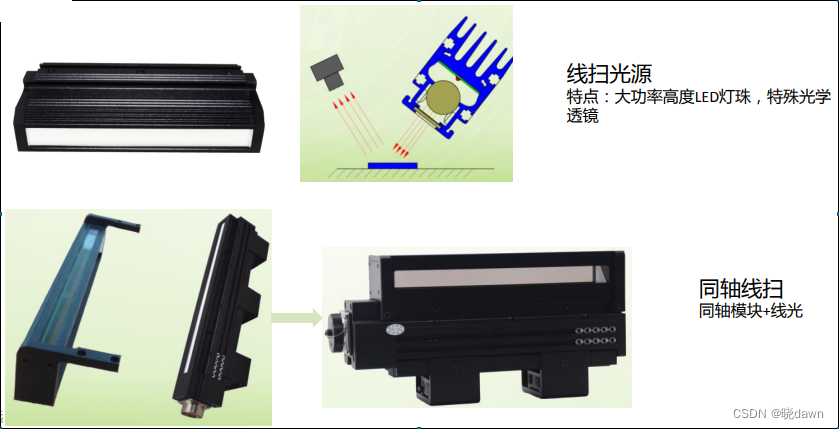 线扫光源
特点：大功率高度LED灯珠，特殊光学透镜

同轴线扫
同轴模块+线光

CSDN @晓dawn