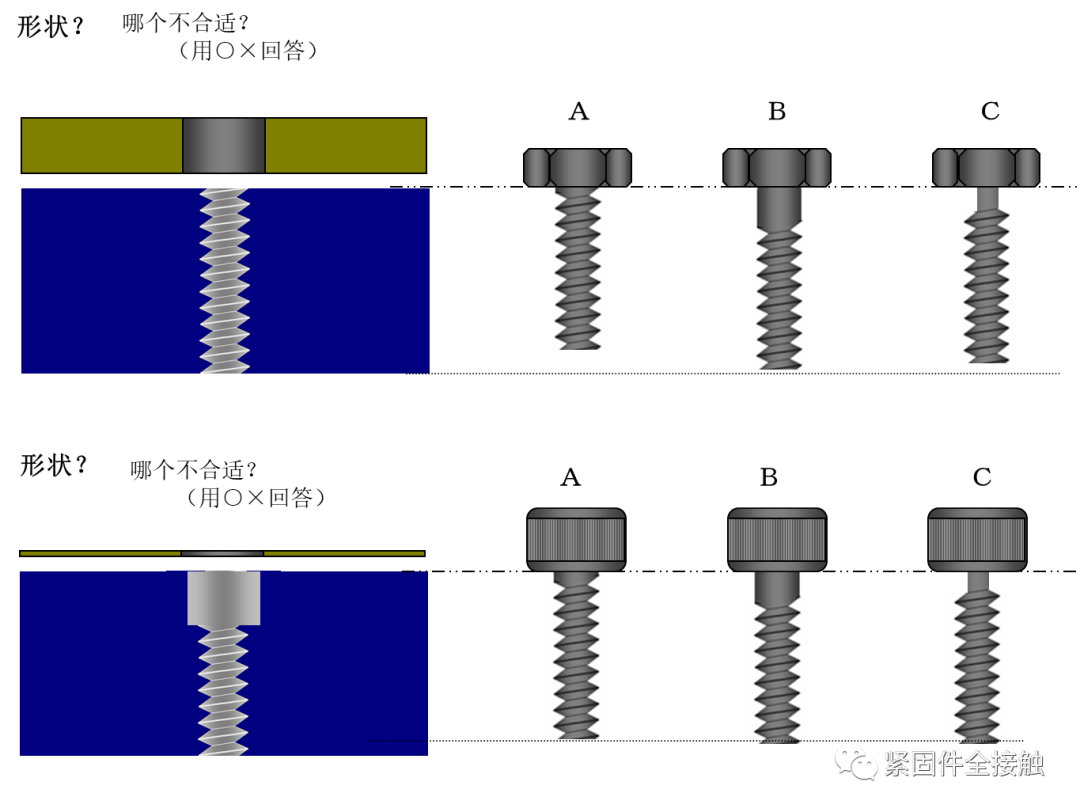 形状？ 哪个不合适？
（用○×回答）

A B C

形状？ 哪个不合适？
（用○×回答）

A B C

紧固件全接触