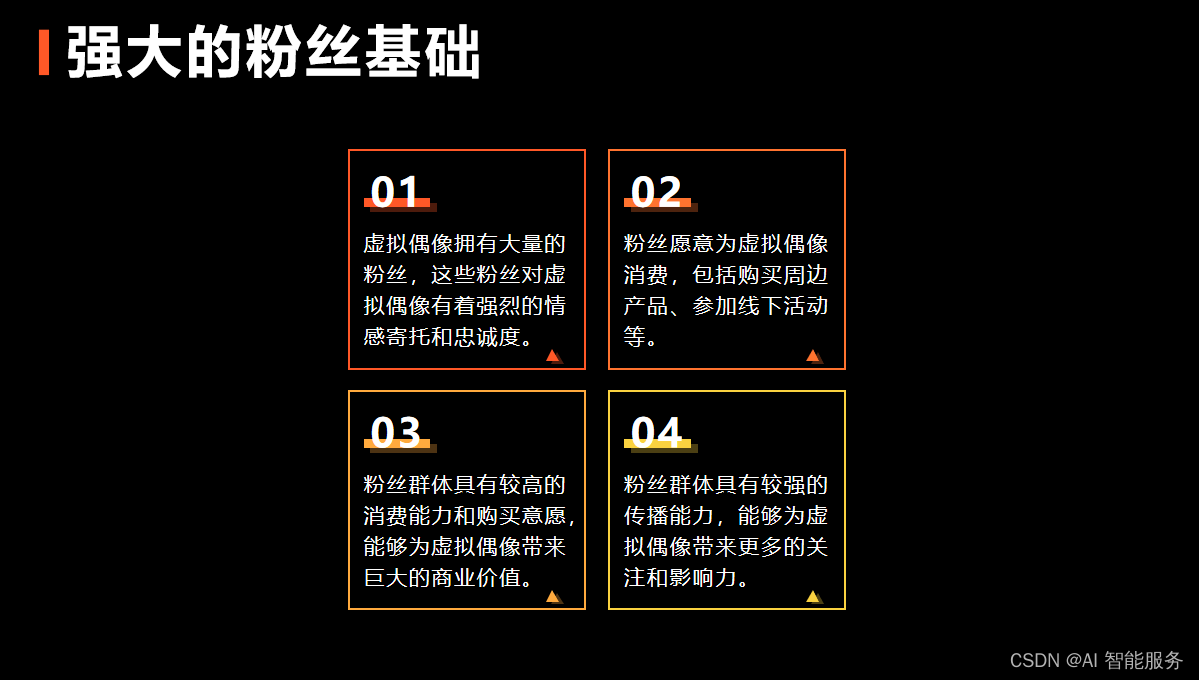 强大的粉丝基础

01

虚拟偶像拥有大量的粉丝，这些粉丝对虚拟偶像有着强烈的情感寄托和忠诚度。

02

粉丝愿意为虚拟偶像消费，包括购买周边产品、参加线下活动等。

03

粉丝群体具有较高的消费能力和购买意愿，能够为虚拟偶像带来巨大的商业价值。

04

粉丝群体具有较强的传播能力，能够为虚拟偶像带来更多的关注和影响力。

CSDN @AI 智能服务