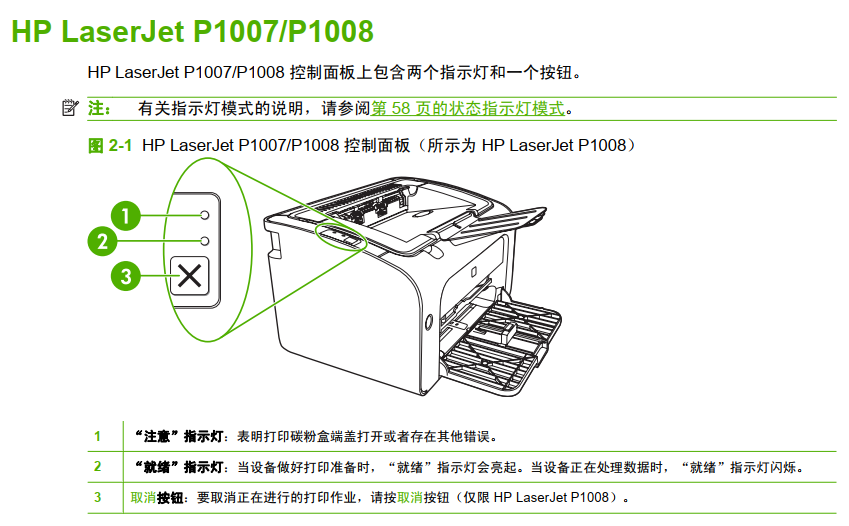 HP LaserJet P1007/P1008

HP LaserJet P1007/P1008 控制面板上包含两个指示灯和一个按钮。

注： 有关指示灯模式的说明，请参阅第 58 页的状态指示灯模式。

图 2-1 HP LaserJet P1007/P1008 控制面板（所示为 HP LaserJet P1008）

1
2
3

| 1 | “注意”指示灯：表明打印碳粉盒端盖打开或者存在其他错误。 |
|---|---|
| 2 | “就绪”指示灯：当设备做好打印准备时，“就绪”指示灯会亮起。当设备正在处理数据时，“就绪”指示灯闪烁。 |
| 3 | 取消按钮：要取消正在进行的打印作业，请按取消按钮（仅限 HP LaserJet P1008）。 |