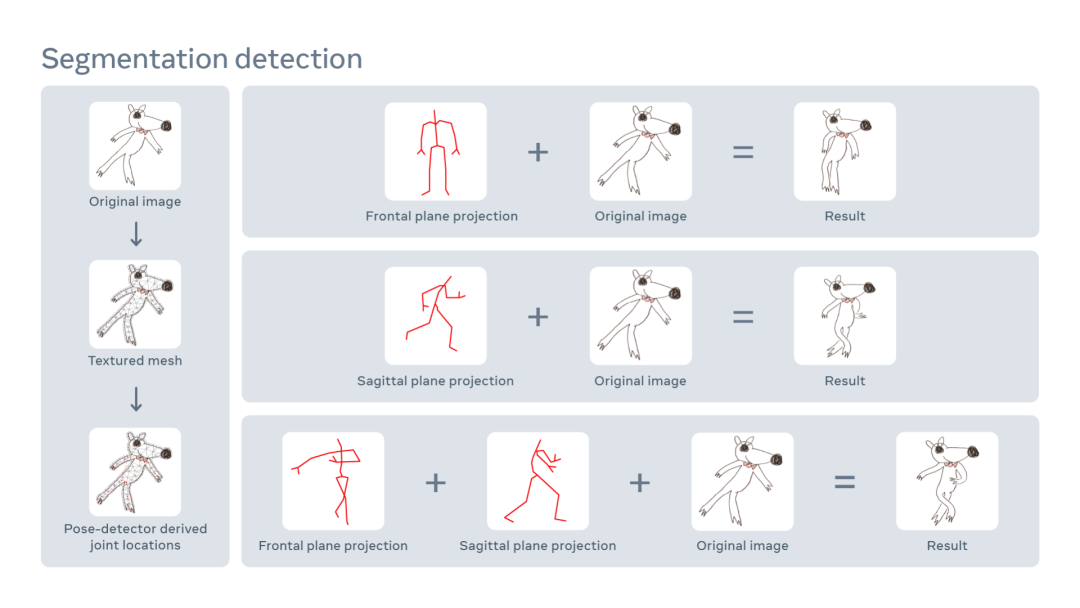 Segmentation detection

Original image
↓
Textured mesh
↓
Pose-detector derived joint locations

Frontal plane projection + Original image = Result

Sagittal plane projection + Original image = Result

Frontal plane projection + Sagittal plane projection + Original image = Result