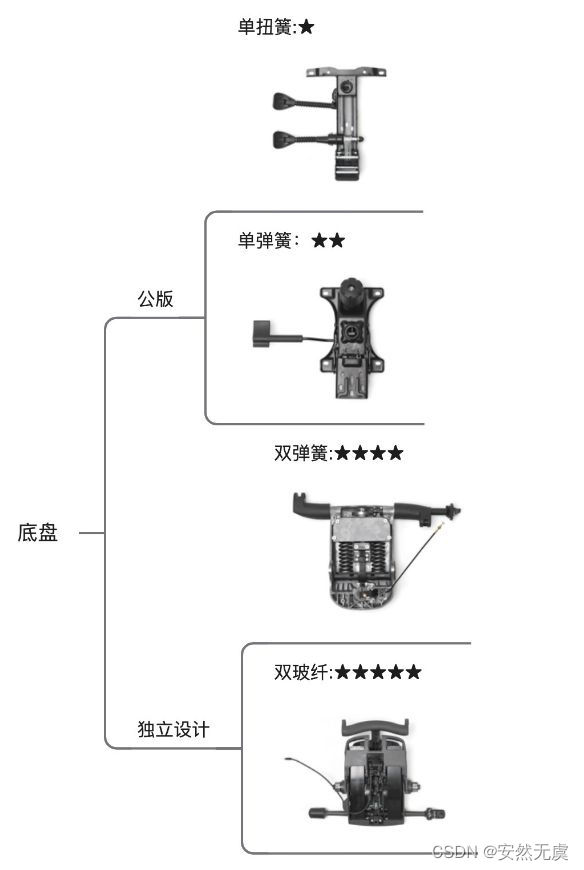 单扭簧:★

单弹簧: ★★

公版

双弹簧:★★★★

底盘

双玻纤:★★★★★

独立设计

CSDN @安然无虞