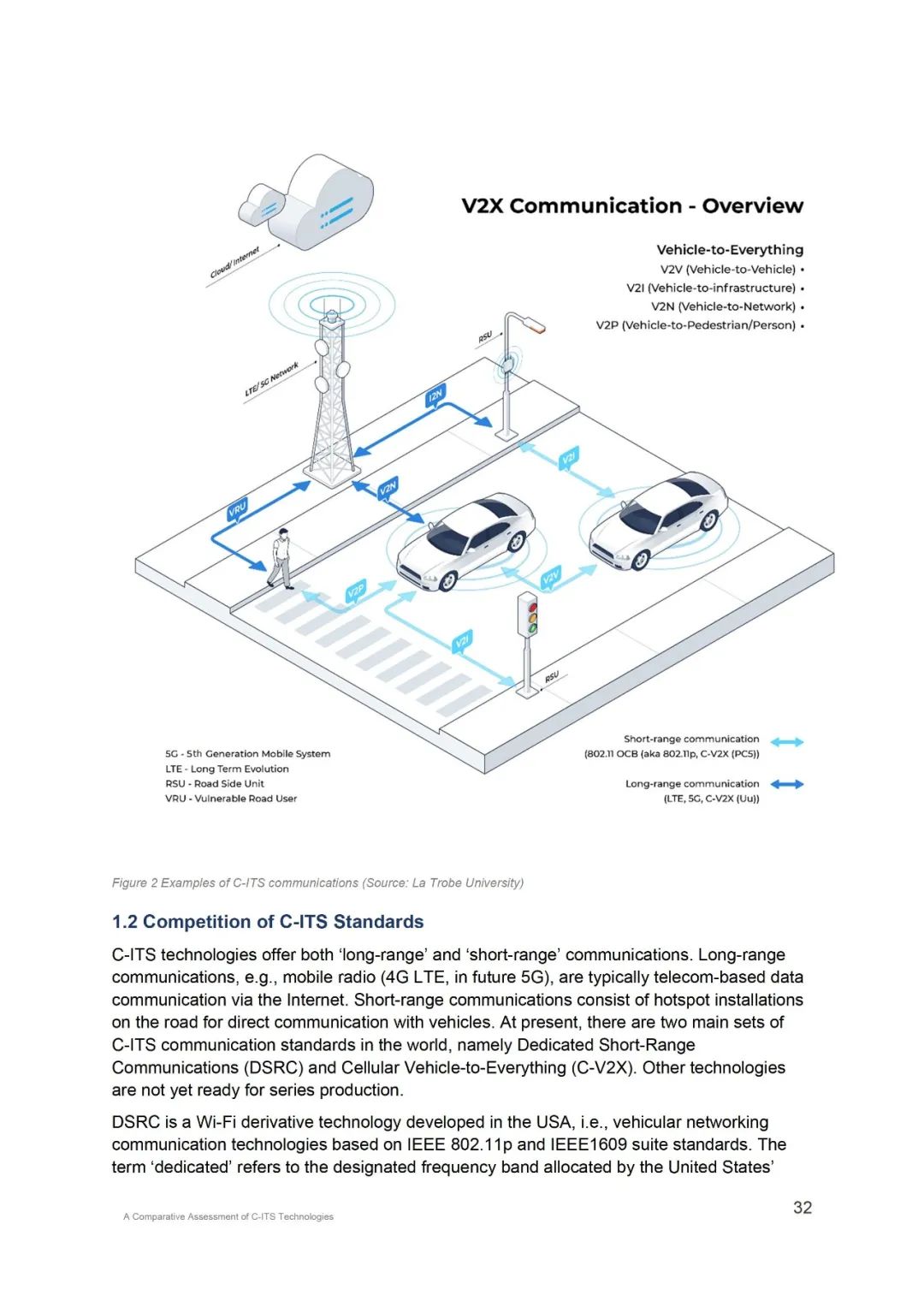 V2X Communication - Overview

Vehicle-to-Everything
V2V (Vehicle-to-Vehicle) •
V2I (Vehicle-to-infrastructure) •
V2N (Vehicle-to-Network) •
V2P (Vehicle-to-Pedestrian/Person) •

Cloud/ Internet

LTE/ 5G Network

RSU

I2N

V2I

V2N

VRU

V2P

V2V

V2I

RSU

5G - 5th Generation Mobile System
LTE - Long Term Evolution
RSU - Road Side Unit
VRU - Vulnerable Road User

Short-range communication (802.11 OCB (aka 802.11p, C-V2X (PC5))

Long-range communication (LTE, 5G, C-V2X (Uu))

Figure 2 Examples of C-ITS communications (Source: La Trobe University)

1.2 Competition of C-ITS Standards

C-ITS technologies offer both 'long-range' and 'short-range' communications. Long-range communications, e.g., mobile radio (4G LTE, in future 5G), are typically telecom-based data communication via the Internet. Short-range communications consist of hotspot installations on the road for direct communication with vehicles. At present, there are two main sets of C-ITS communication standards in the world, namely Dedicated Short-Range Communications (DSRC) and Cellular Vehicle-to-Everything (C-V2X). Other technologies are not yet ready for series production.

DSRC is a Wi-Fi derivative technology developed in the USA, i.e., vehicular networking communication technologies based on IEEE 802.11p and IEEE1609 suite standards. The term 'dedicated' refers to the designated frequency band allocated by the United States'

A Comparative Assessment of C-ITS Technologies

32