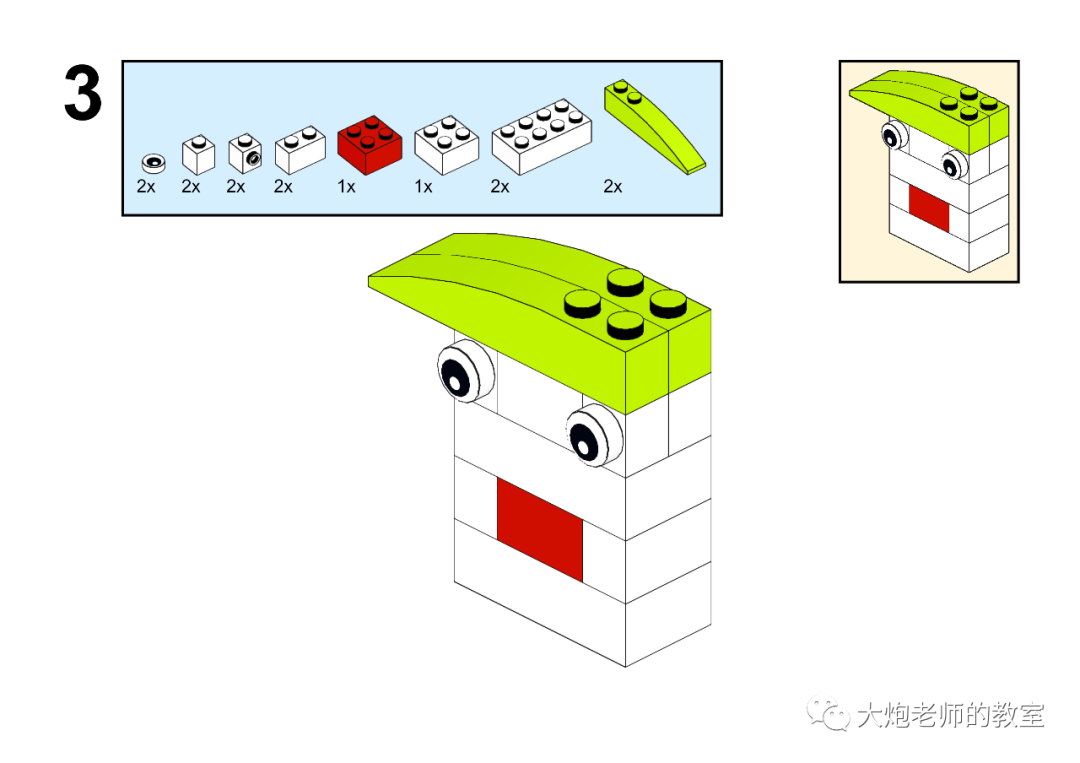 3

2x 2x 2x 2x 1x 1x 2x 2x

大炮老师的教室