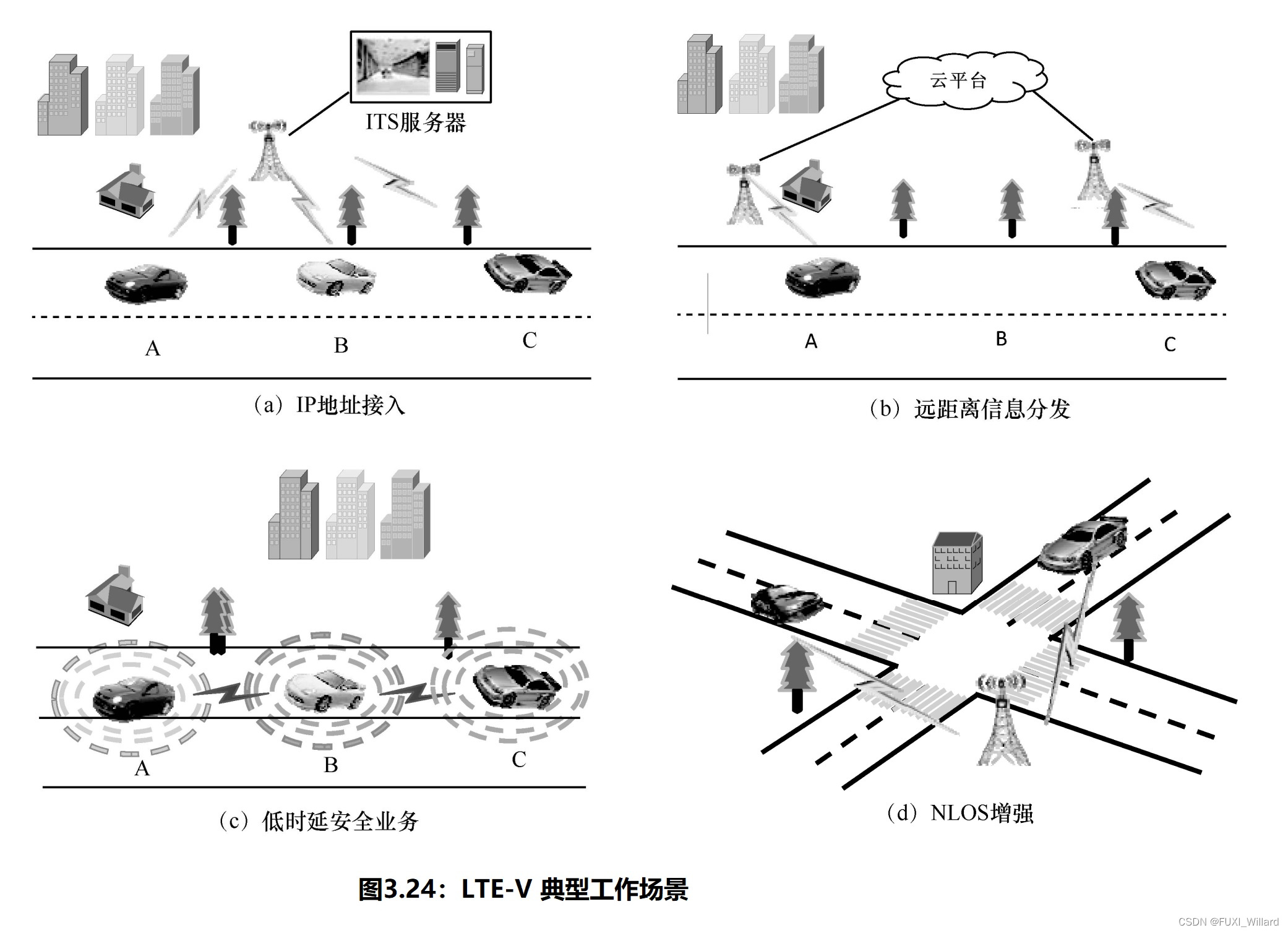 ITS服务器

A B C

（a）IP地址接入

云平台

A B C

（b）远距离信息分发

A B C

（c）低时延安全业务

（d）NLOS增强

图3.24：LTE-V 典型工作场景

CSDN @FUXI_Willard