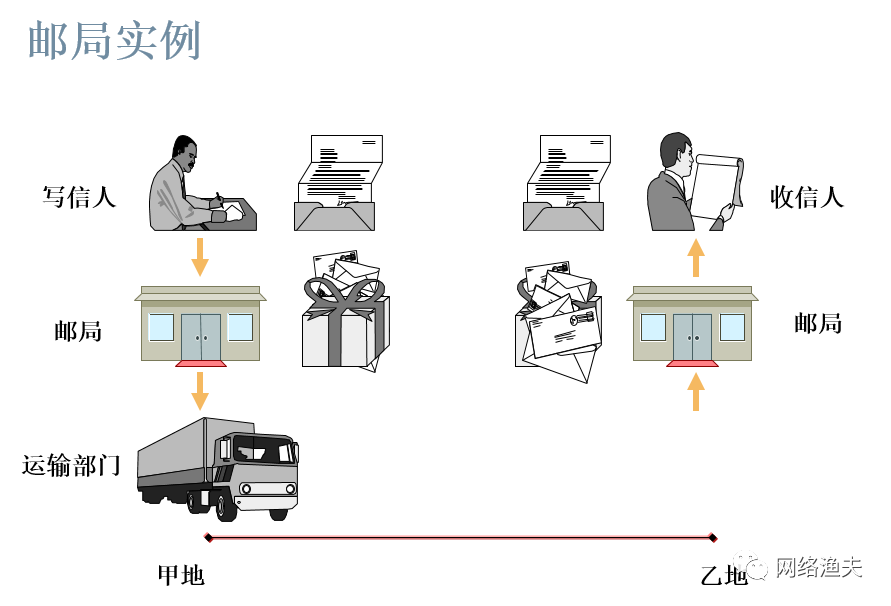 邮局实例

写信人

收信人

邮局

邮局

运输部门

甲地

乙地

网络渔夫