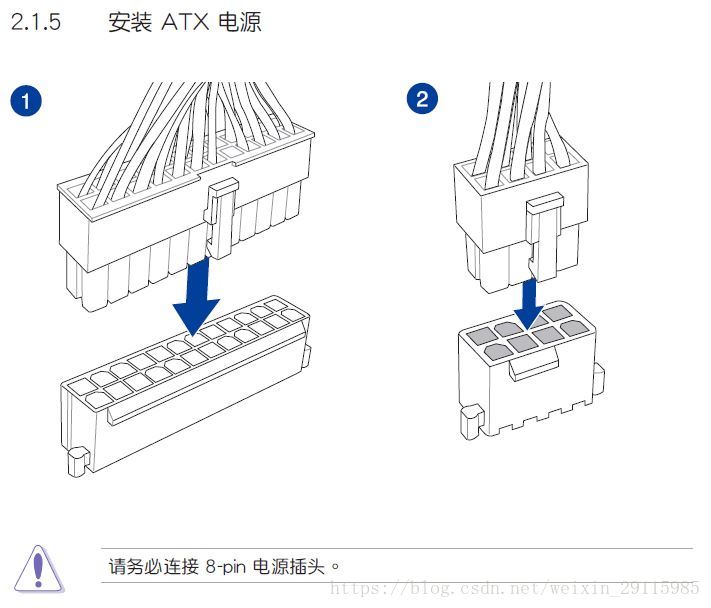 2.1.5 安装 ATX 电源

1

2

请务必连接 8-pin 电源插头。

https://blog.csdn.net/weixin_29115985