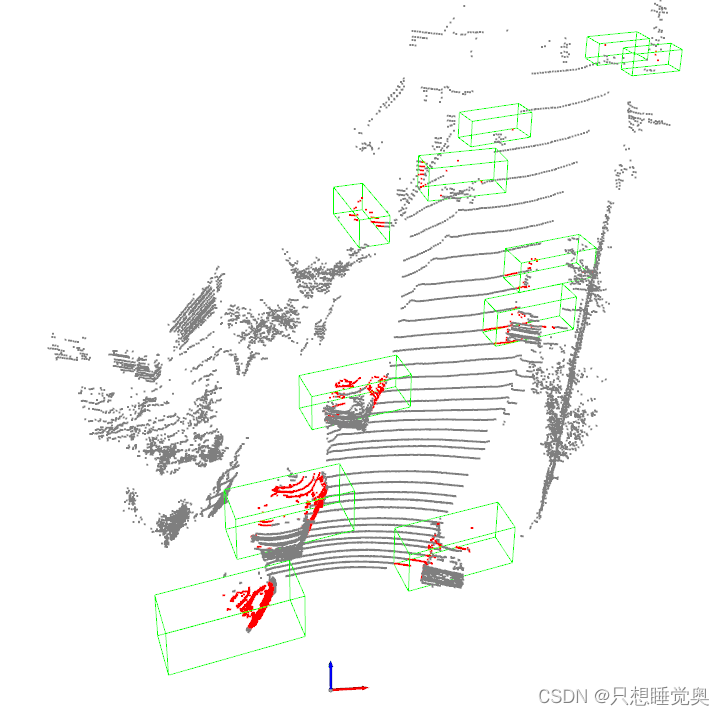 CSDN @只想睡觉奥