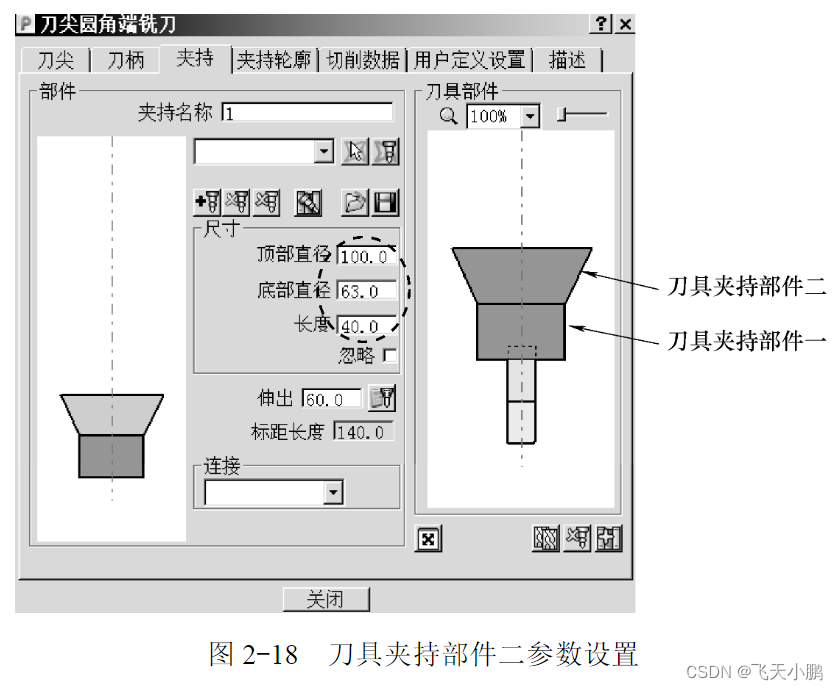 刀尖圆角端铣刀

? ×

刀尖 | 刀柄 | 夹持 | 夹持轮廓 | 切削数据 | 用户定义设置 | 描述

部件

夹持名称 1

尺寸

顶部直径 100.0

底部直径 63.0

长度 40.0

忽略

伸出 60.0

标距长度 140.0

连接

刀具部件

100%

刀具夹持部件二

刀具夹持部件一

关闭

图 2-18　刀具夹持部件二参数设置

CSDN @飞天小鹏