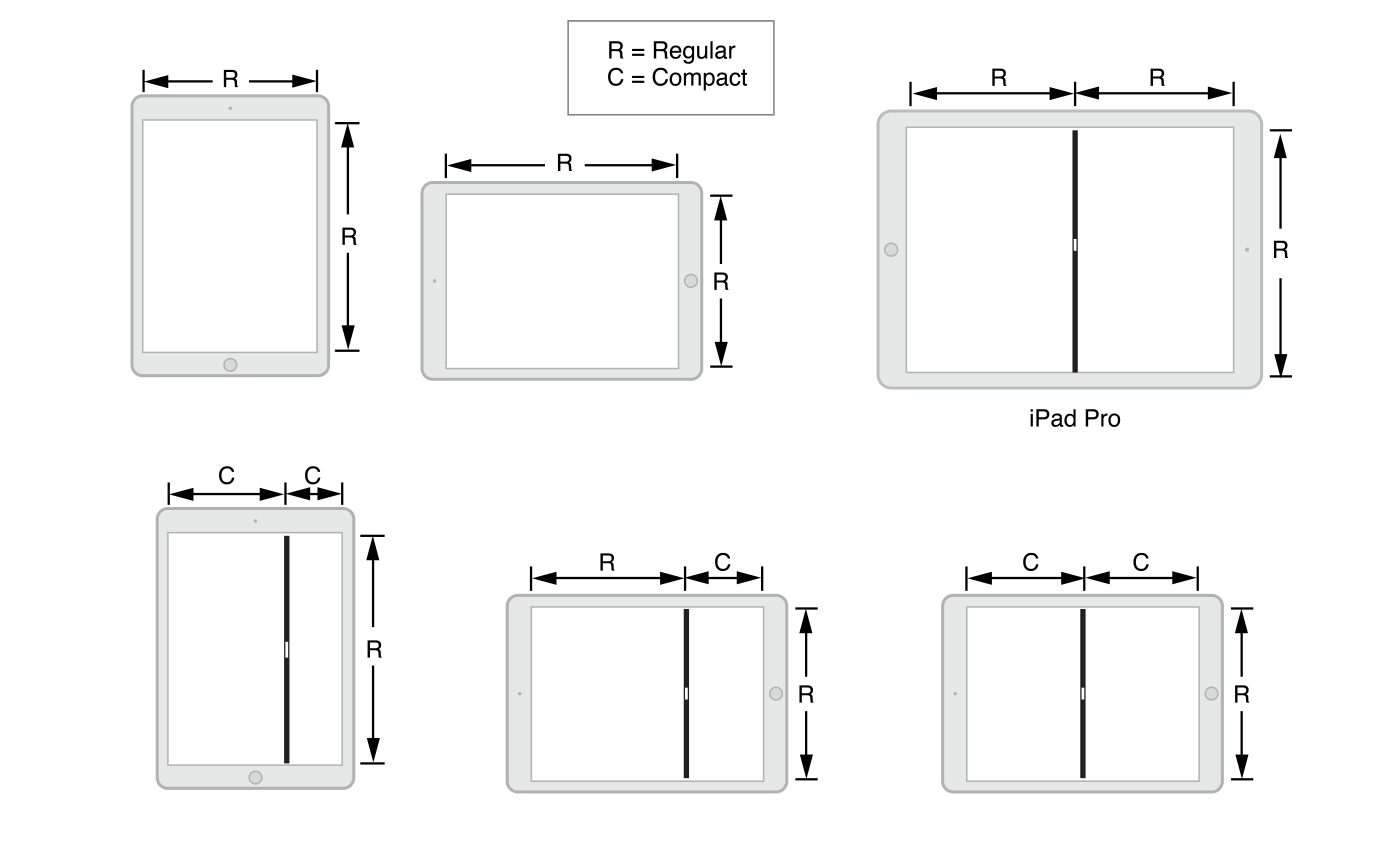 R = Regular
C = Compact

R

R

R

R

R

R

R

iPad Pro

C

C

R

R

C

R

C

C

R