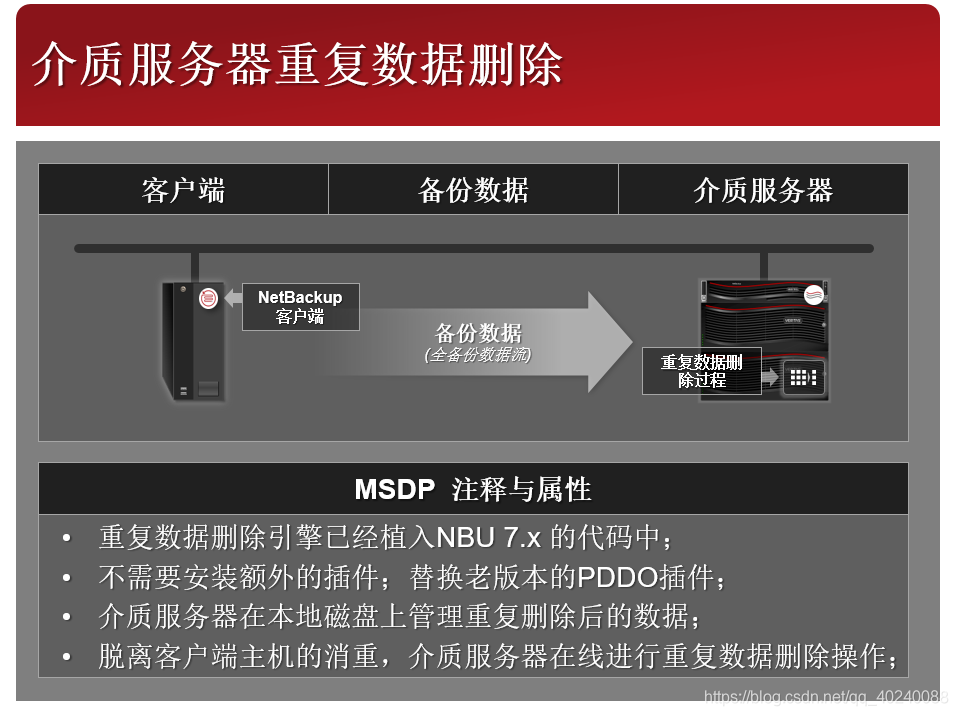 介质服务器重复数据删除

| 客户端 | 备份数据 | 介质服务器 |
|---|---|---|

NetBackup
客户端

备份数据
(全备份数据流)

重复数据删除过程

MSDP 注释与属性

• 重复数据删除引擎已经植入NBU 7.x 的代码中；
• 不需要安装额外的插件；替换老版本的PDDO插件；
• 介质服务器在本地磁盘上管理重复删除后的数据；
• 脱离客户端主机的消重，介质服务器在线进行重复数据删除操作；

https://blog.csdn.net/qq_40240088