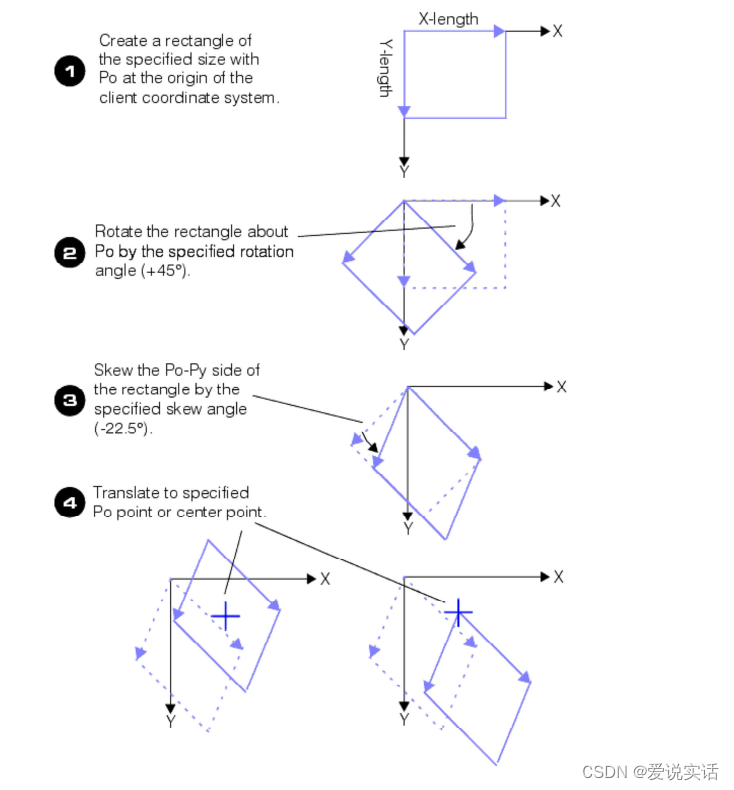 1

Create a rectangle of the specified size with Po at the origin of the client coordinate system.

X-length

X

Y-length

Y

2

Rotate the rectangle about Po by the specified rotation angle (+45°).

X

Y

3

Skew the Po-Py side of the rectangle by the specified skew angle (-22.5°).

X

Y

4

Translate to specified Po point or center point.

X

Y

X

Y

CSDN @爱说实话