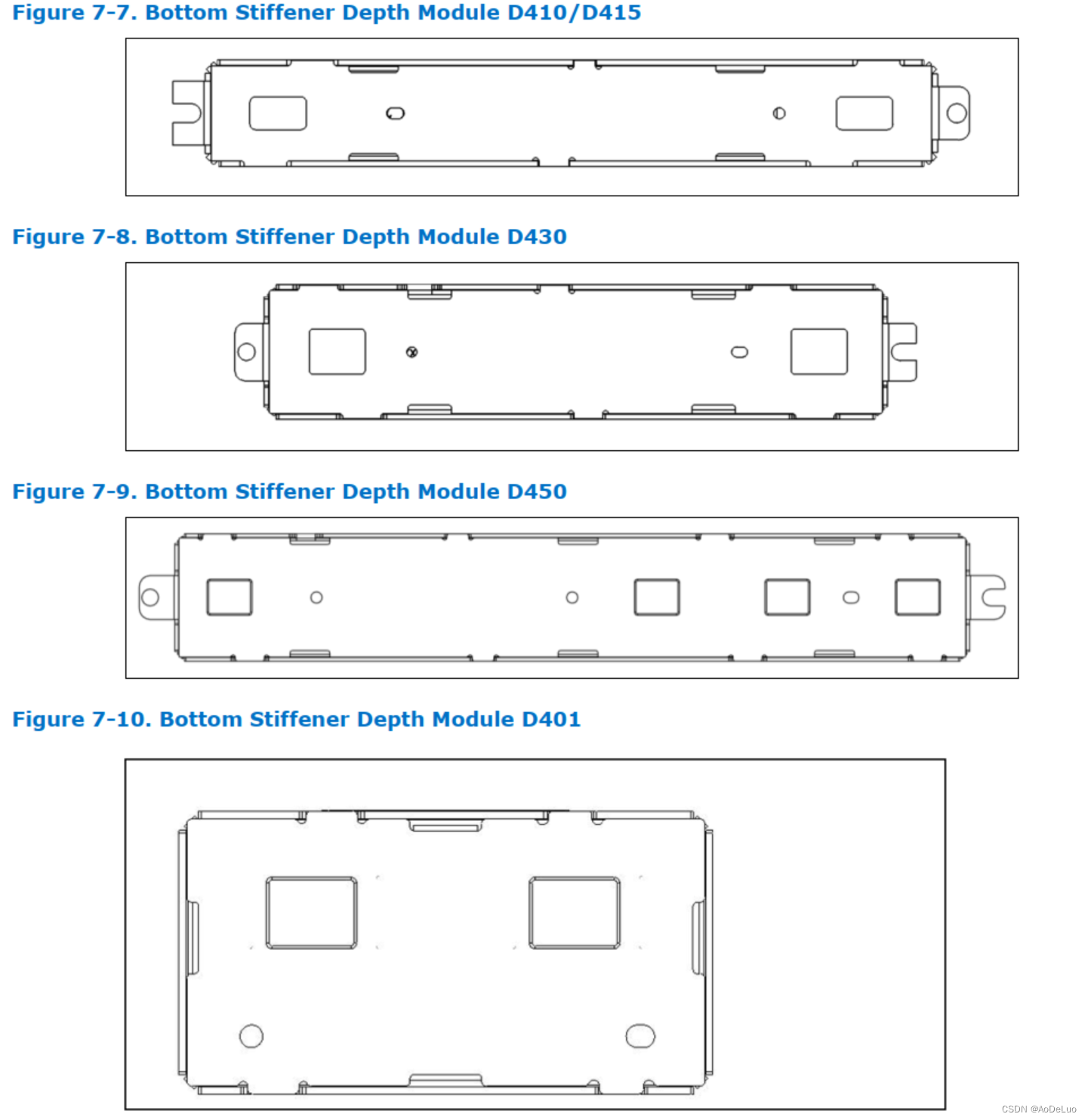 Figure 7-7. Bottom Stiffener Depth Module D410/D415

Figure 7-8. Bottom Stiffener Depth Module D430

Figure 7-9. Bottom Stiffener Depth Module D450

Figure 7-10. Bottom Stiffener Depth Module D401

CSDN @AoDeLuo