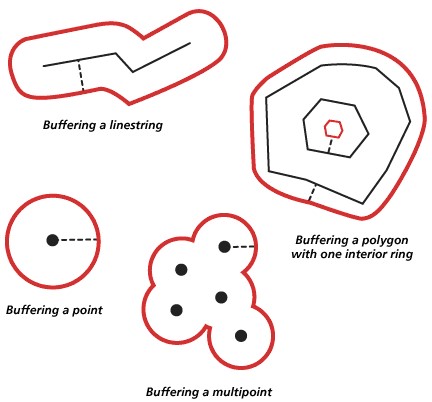 Buffering a linestring

Buffering a polygon with one interior ring

Buffering a point

Buffering a multipoint